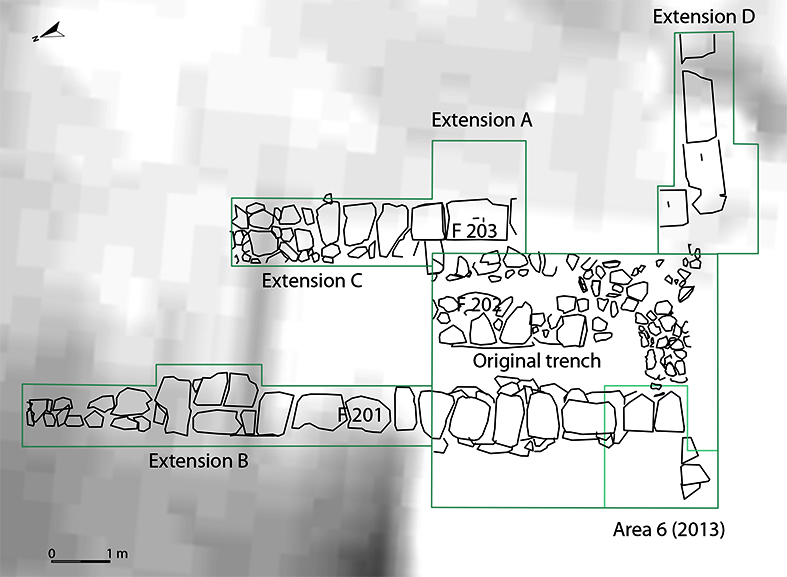 N

Extension D

Extension A

F 203

Extension C

F 202

Original trench

F 201

Extension B

Area 6 (2013)

0 1 m